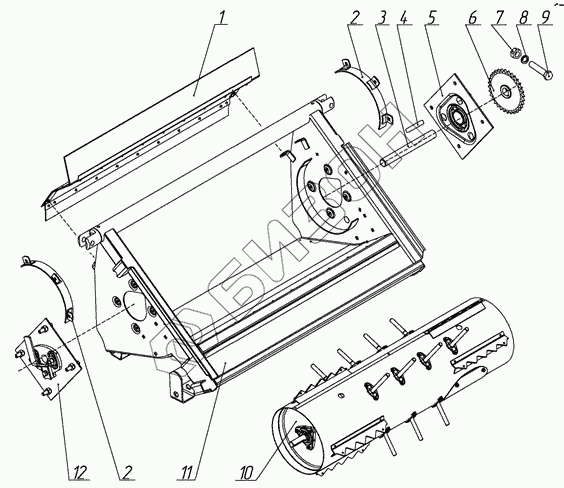 1
2
3
4
5
6
7
8
9
БИЗОН
12
2
11
10